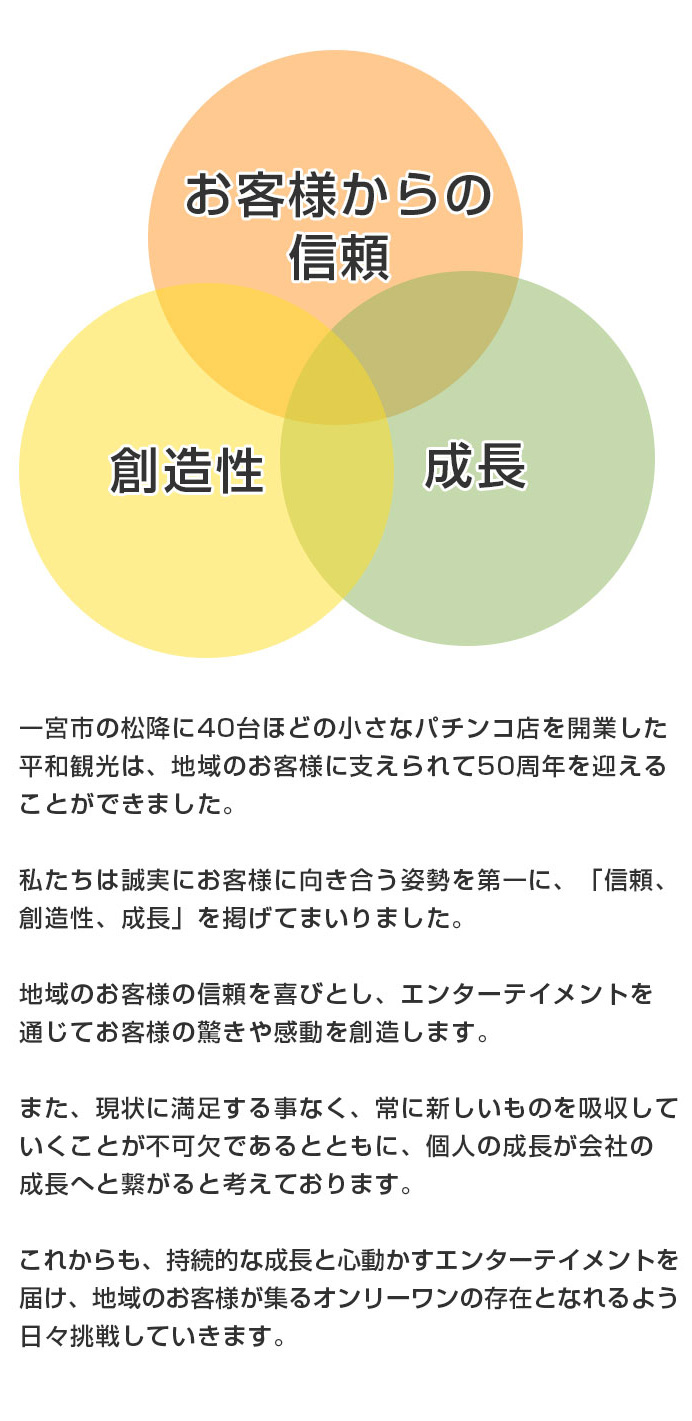 お客様からの
信頼

創造性

成長

一宮市の松降に40台ほどの小さなパチンコ店を開業した平和観光は、地域のお客様に支えられて50周年を迎えることができました。

私たちは誠実にお客様に向き合う姿勢を第一に、「信頼、創造性、成長」を掲げてまいりました。

地域のお客様の信頼を喜びとし、エンターテイメントを通じてお客様の驚きや感動を創造します。

また、現状に満足する事なく、常に新しいものを吸収していくことが不可欠であるとともに、個人の成長が会社の成長へと繋がると考えております。

これからも、持続的な成長と心動かすエンターテイメントを届け、地域のお客様が集るオンリーワンの存在となれるよう日々挑戦していきます。